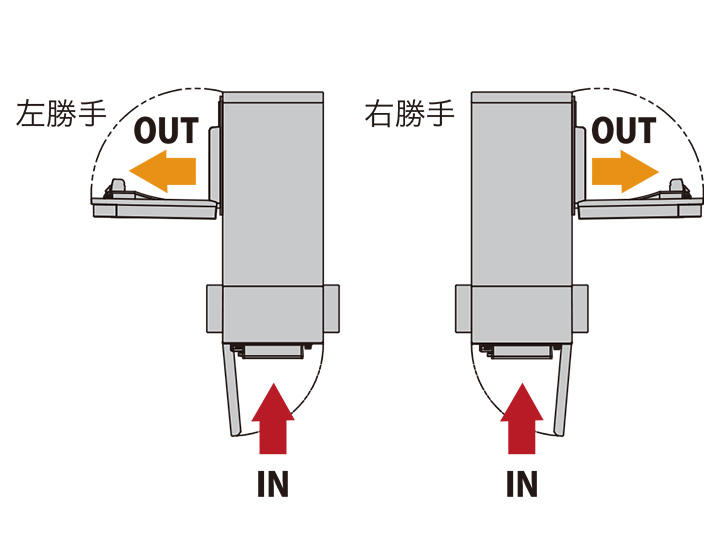 左勝手

OUT

IN

右勝手

OUT

IN