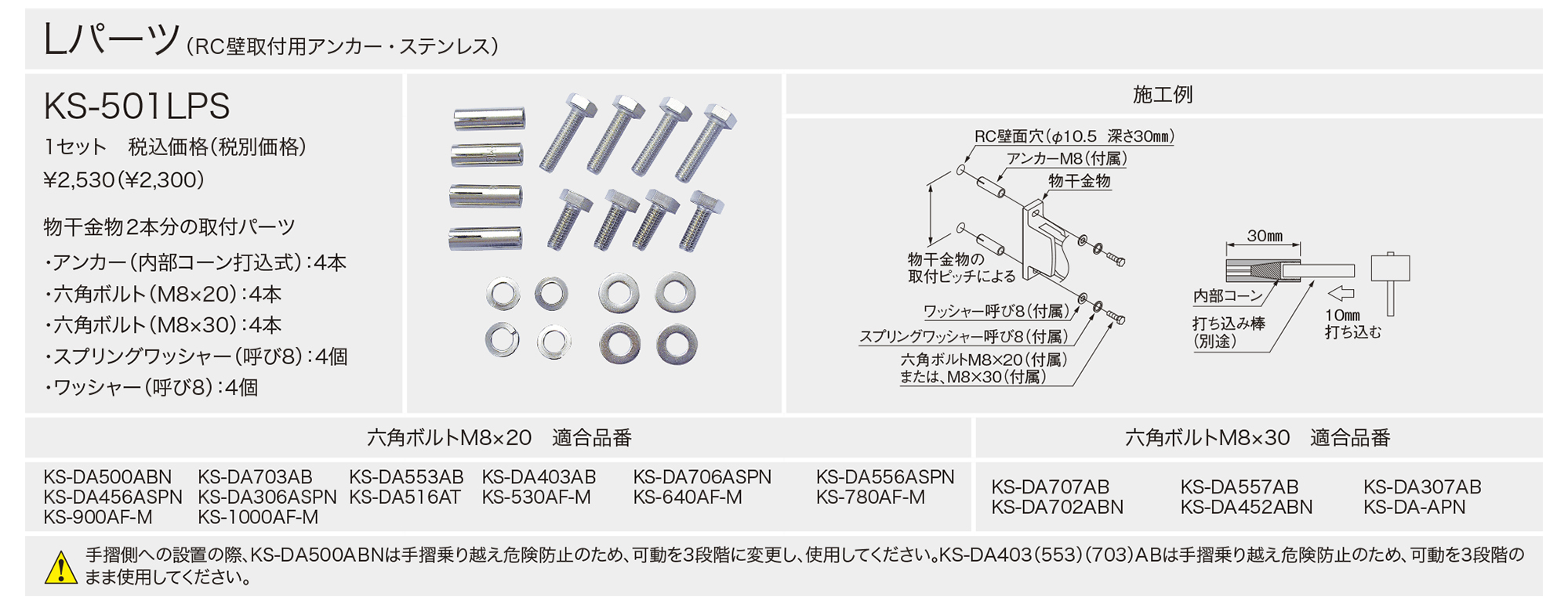 Lパーツ（RC壁取付用アンカー・ステンレス）

KS-501LPS

1セット　税込価格（税別価格）
¥2,530（¥2,300）

物干金物2本分の取付パーツ
・アンカー（内部コーン打込式）：4本
・六角ボルト（M8×20）：4本
・六角ボルト（M8×30）：4本
・スプリングワッシャー（呼び8）：4個
・ワッシャー（呼び8）：4個

施工例

RC壁面穴（φ10.5　深さ30mm）
アンカーM8（付属）
物干金物
物干金物の取付ピッチによる
ワッシャー呼び8（付属）
スプリングワッシャー呼び8（付属）
六角ボルトM8×20（付属）または、M8×30（付属）
30mm
内部コーン
打ち込み棒（別途）
10mm 打ち込む

六角ボルトM8×20　適合品番

KS-DA500ABN　KS-DA703AB　KS-DA553AB　KS-DA403AB　KS-DA706ASPN　KS-DA556ASPN
KS-DA456ASPN　KS-DA306ASPN　KS-DA516AT　KS-530AF-M　KS-640AF-M　KS-780AF-M
KS-900AF-M　KS-1000AF-M

六角ボルトM8×30　適合品番

KS-DA707AB　KS-DA557AB　KS-DA307AB
KS-DA702ABN　KS-DA452ABN　KS-DA-APN

手摺側への設置の際、KS-DA500ABNは手摺乗り越え危険防止のため、可動を3段階に変更し、使用してください。KS-DA403（553）（703）ABは手摺乗り越え危険防止のため、可動を3段階のまま使用してください。